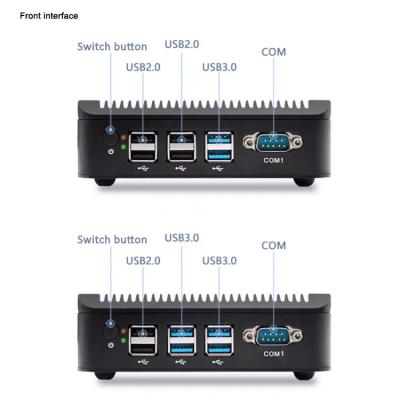 Front interface

Switch button
USB2.0
USB2.0
USB3.0
COM

COM1

Switch button
USB2.0
USB3.0
USB3.0
COM

COM1