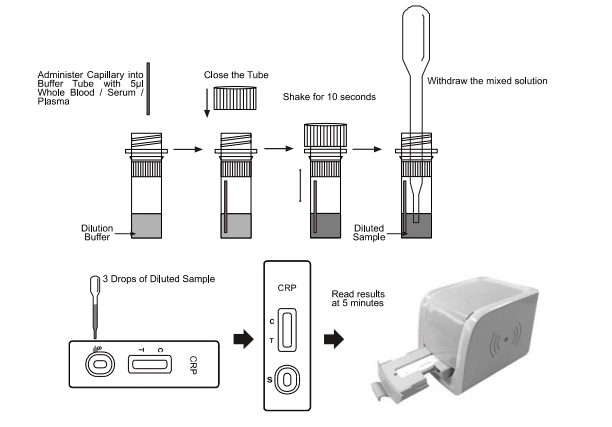 Administer Capillary into Buffer Tube with 5μl Whole Blood / Serum / Plasma

Close the Tube

Shake for 10 seconds

Withdraw the mixed solution

Dilution Buffer

Diluted Sample

3 Drops of Diluted Sample

S

T C

CRP

CRP

C

T

S

Read results at 5 minutes