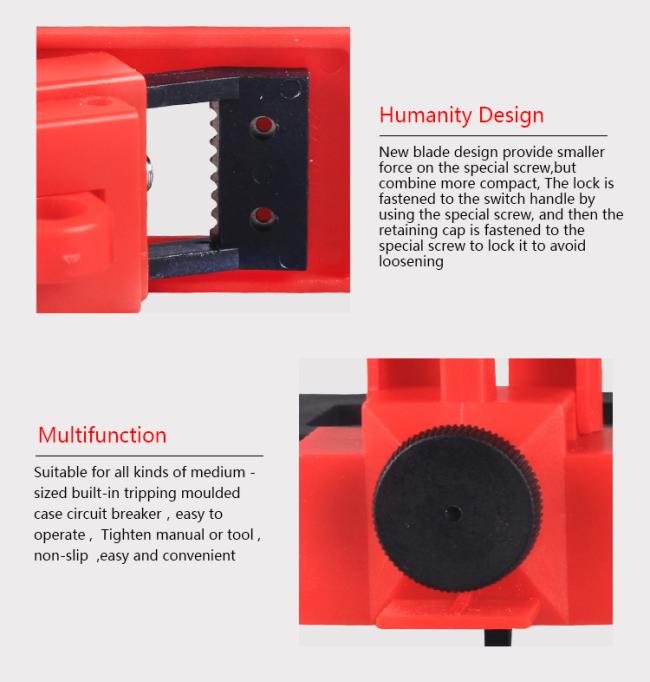 Humanity Design

New blade design provide smaller force on the special screw,but combine more compact, The lock is fastened to the switch handle by using the special screw, and then the retaining cap is fastened to the special screw to lock it to avoid loosening

Multifunction

Suitable for all kinds of medium - sized built-in tripping moulded case circuit breaker , easy to operate , Tighten manual or tool , non-slip ,easy and convenient