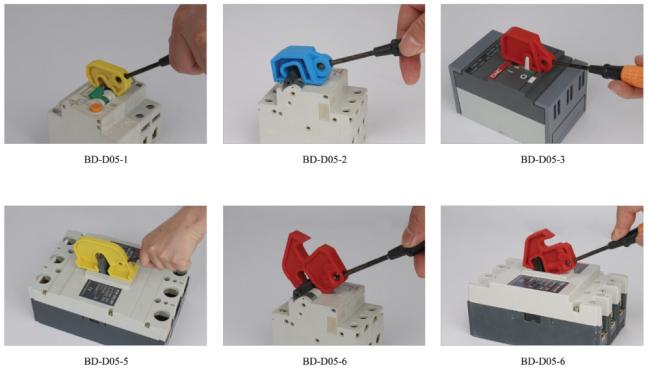 BD-D05-1

BD-D05-2

BD-D05-3

BD-D05-5

BD-D05-6

BD-D05-6