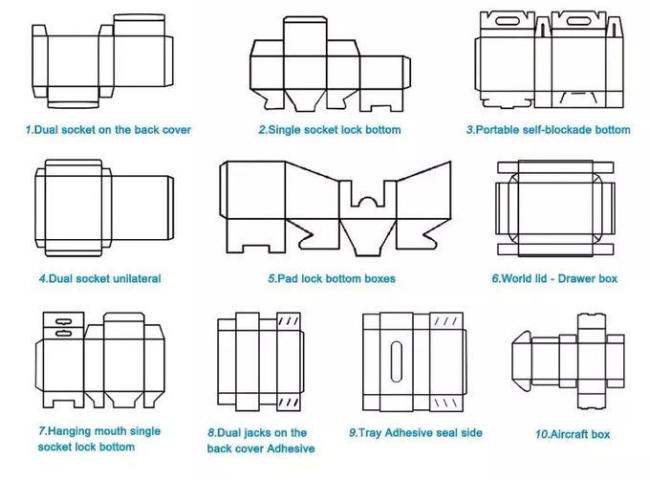 1.Dual socket on the back cover

2.Single socket lock bottom

3.Portable self-blockade bottom

4.Dual socket unilateral

5.Pad lock bottom boxes

6.World lid - Drawer box

7.Hanging mouth single socket lock bottom

8.Dual jacks on the back cover Adhesive

9.Tray Adhesive seal side

10.Aircraft box