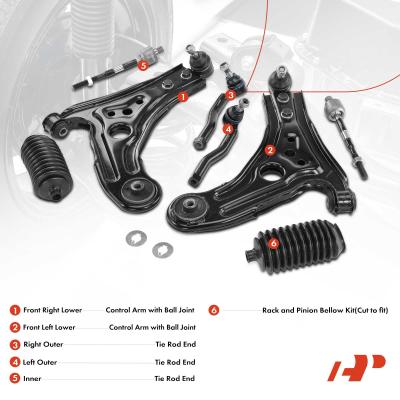 5

1

3

4

2

6

1 Front Right Lower Control Arm with Ball Joint

2 Front Left Lower Control Arm with Ball Joint

3 Right Outer Tie Rod End

4 Left Outer Tie Rod End

5 Inner Tie Rod End

6 Rack and Pinion Bellow Kit(Cut to fit)