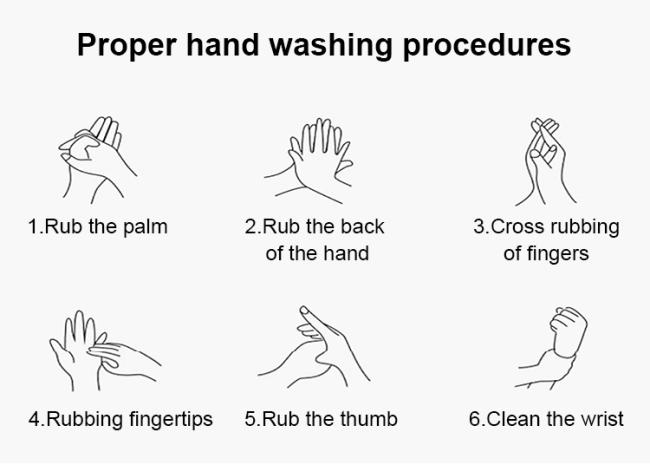 Proper hand washing procedures

1.Rub the palm

2.Rub the back of the hand

3.Cross rubbing of fingers

4.Rubbing fingertips

5.Rub the thumb

6.Clean the wrist