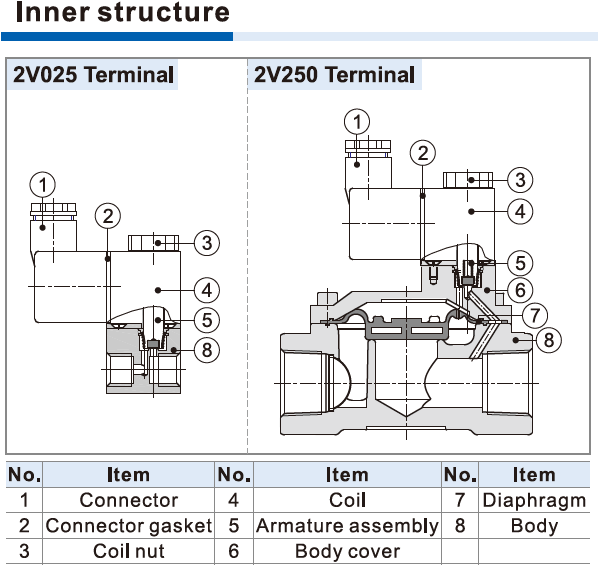 Inner structure

2V025 Terminal

1
2
3
4
5
8

2V250 Terminal

1
2
3
4
5
6
7
8

| No. | Item | No. | Item | No. | Item |
|---|---|---|---|---|---|
| 1 | Connector | 4 | Coil | 7 | Diaphragm |
| 2 | Connector gasket | 5 | Armature assembly | 8 | Body |
| 3 | Coil nut | 6 | Body cover | | |