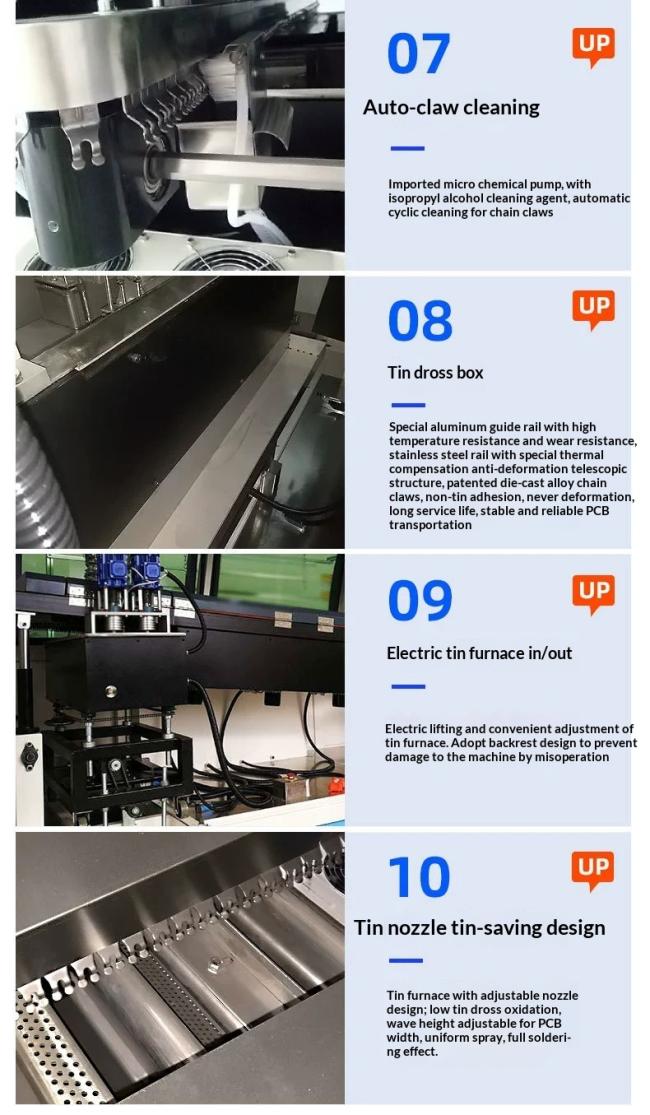 07

UP

Auto-claw cleaning

Imported micro chemical pump, with isopropyl alcohol cleaning agent, automatic cyclic cleaning for chain claws

08

UP

Tin dross box

Special aluminum guide rail with high temperature resistance and wear resistance, stainless steel rail with special thermal compensation anti-deformation telescopic structure, patented die-cast alloy chain claws, non-tin adhesion, never deformation, long service life, stable and reliable PCB transportation

09

UP

Electric tin furnace in/out

Electric lifting and convenient adjustment of tin furnace. Adopt backrest design to prevent damage to the machine by misoperation

10

UP

Tin nozzle tin-saving design

Tin furnace with adjustable nozzle design; low tin dross oxidation, wave height adjustable for PCB width, uniform spray, full soldering effect.