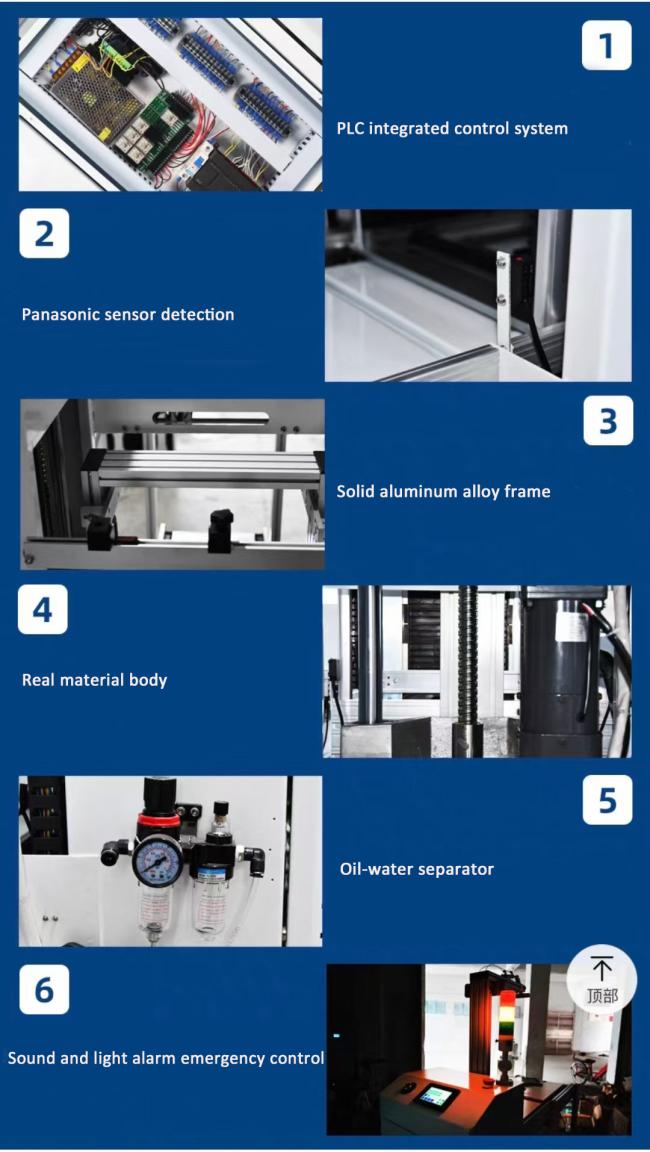 1

PLC integrated control system

2

Panasonic sensor detection

3

Solid aluminum alloy frame

4

Real material body

5

Oil-water separator

6

Sound and light alarm emergency control

顶部