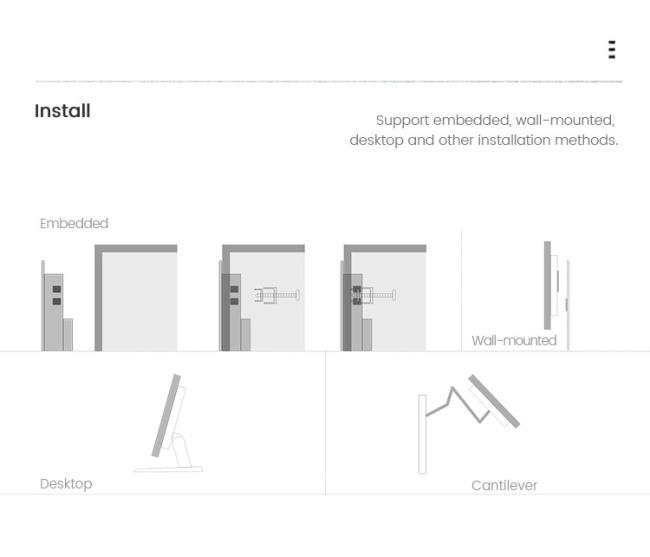 Install

Support embedded, wall-mounted, desktop and other installation methods.

Embedded

Wall-mounted

Desktop

Cantilever