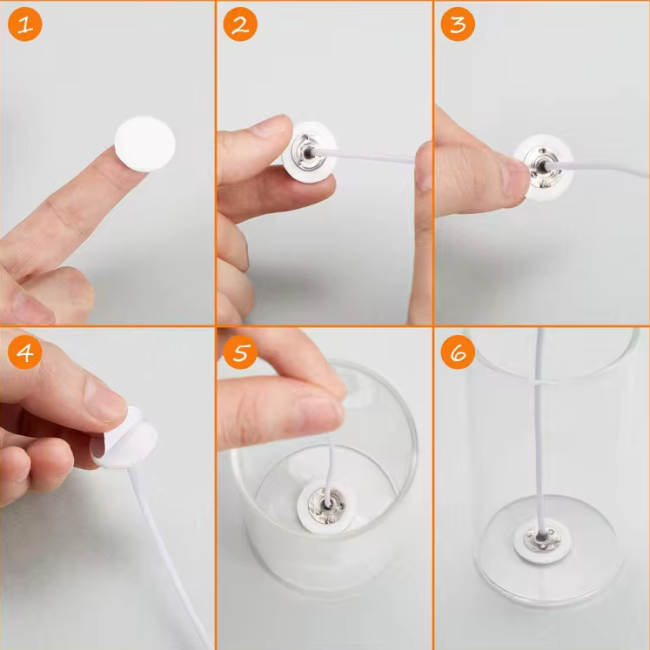 1

2

3

4

5

6