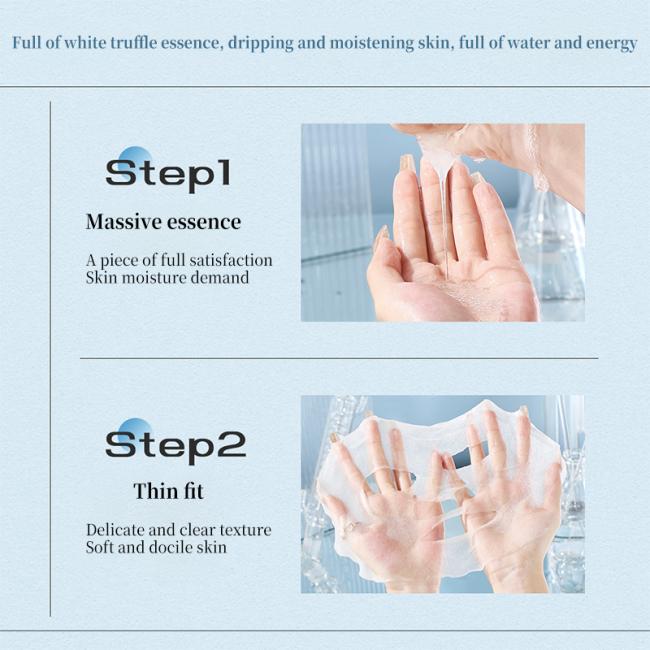 Full of white truffle essence, dripping and moistening skin, full of water and energy

Step1

Massive essence

A piece of full satisfaction
Skin moisture demand

Step2

Thin fit

Delicate and clear texture
Soft and docile skin