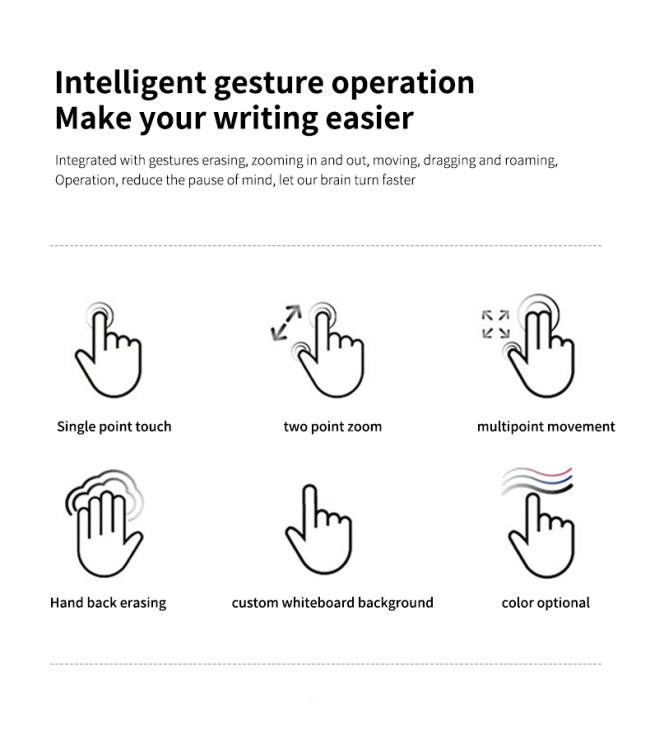 Intelligent gesture operation
Make your writing easier

Integrated with gestures erasing, zooming in and out, moving, dragging and roaming, Operation, reduce the pause of mind, let our brain turn faster

Single point touch

two point zoom

multipoint movement

Hand back erasing

custom whiteboard background

color optional