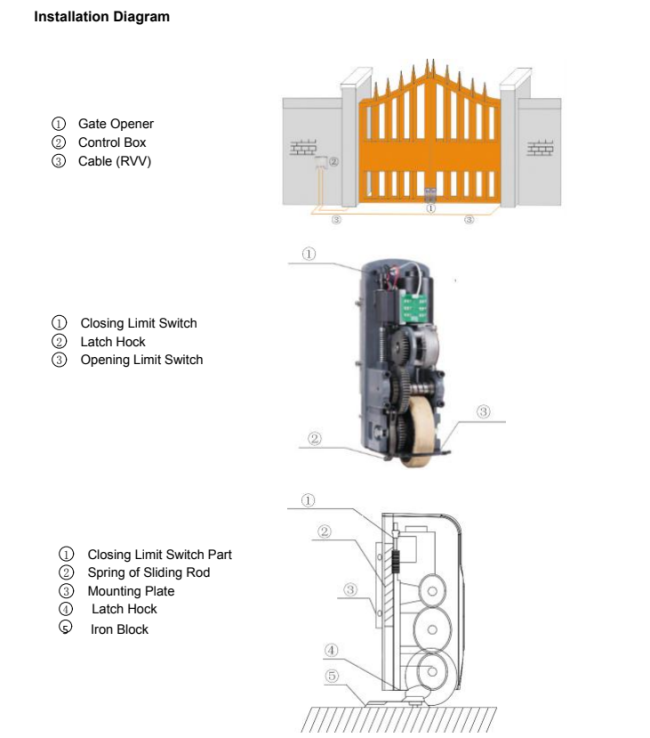 Installation Diagram

① Gate Opener
② Control Box
③ Cable (RVV)

②
①
③
③

①
③
②

① Closing Limit Switch
② Latch Hock
③ Opening Limit Switch

①
②
③
④
⑤

① Closing Limit Switch Part
② Spring of Sliding Rod
③ Mounting Plate
④ Latch Hock
⑤ Iron Block