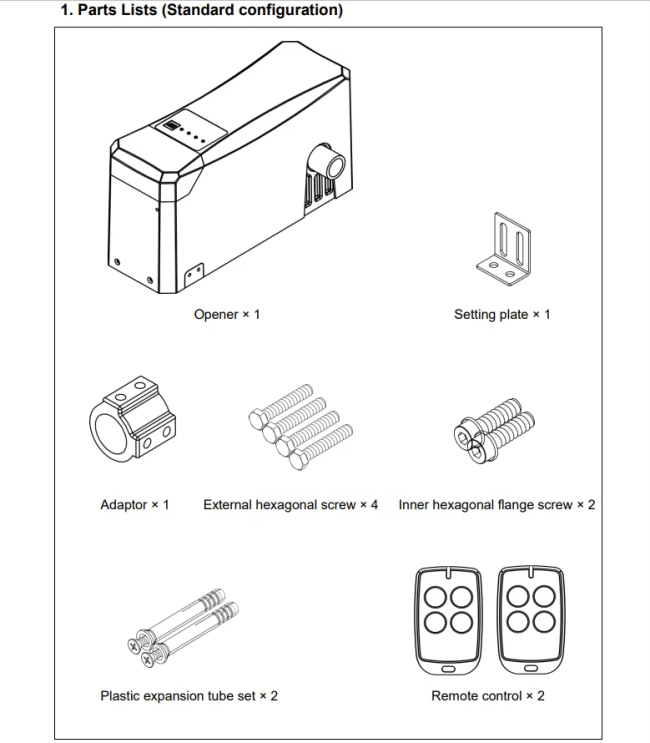 1. Parts Lists (Standard configuration)

Opener × 1

Setting plate × 1

Adaptor × 1

External hexagonal screw × 4

Inner hexagonal flange screw × 2

Plastic expansion tube set × 2

Remote control × 2