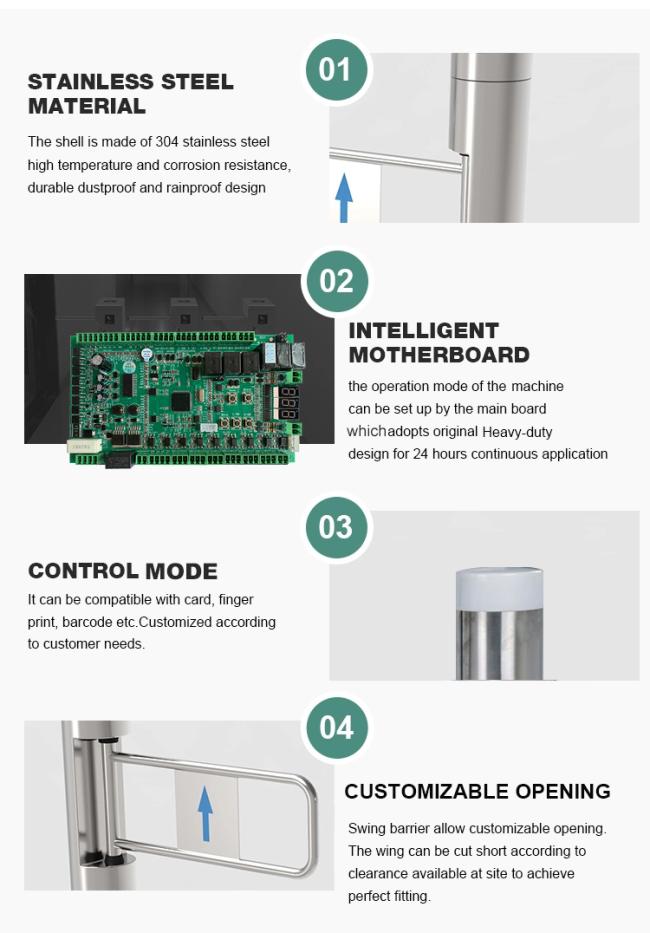 01

STAINLESS STEEL MATERIAL

The shell is made of 304 stainless steel high temperature and corrosion resistance, durable dustproof and rainproof design

02

INTELLIGENT MOTHERBOARD

the operation mode of the machine can be set up by the main board whichadopts original Heavy-duty design for 24 hours continuous application

03

CONTROL MODE

It can be compatible with card, finger print, barcode etc.Customized according to customer needs.

04

CUSTOMIZABLE OPENING

Swing barrier allow customizable opening. The wing can be cut short according to clearance available at site to achieve perfect fitting.