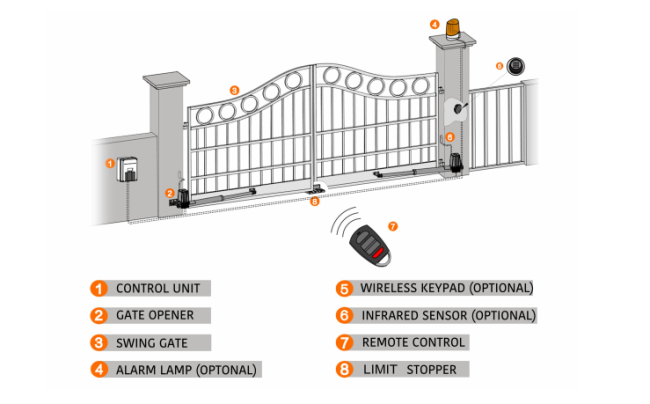 4
5
3
6
1
2
8
7

1 CONTROL UNIT
2 GATE OPENER
3 SWING GATE
4 ALARM LAMP (OPTONAL)

5 WIRELESS KEYPAD (OPTIONAL)
6 INFRARED SENSOR (OPTIONAL)
7 REMOTE CONTROL
8 LIMIT STOPPER