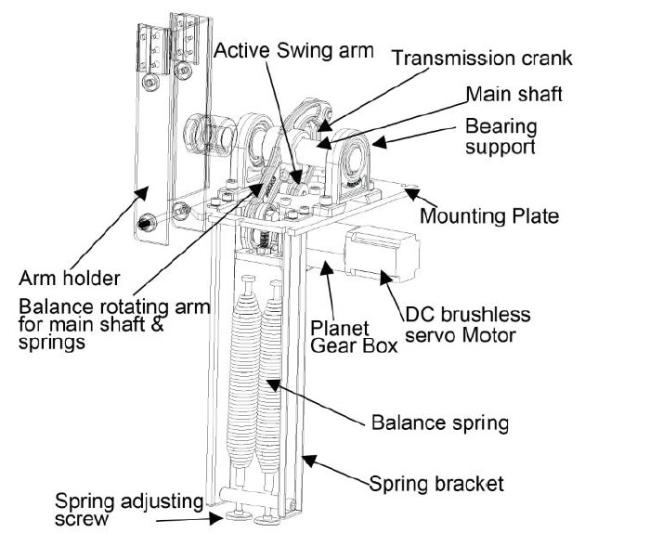 Active Swing arm

Transmission crank

Main shaft

Bearing support

Mounting Plate

Arm holder

Balance rotating arm for main shaft & springs

Planet Gear Box

DC brushless servo Motor

Balance spring

Spring bracket

Spring adjusting screw