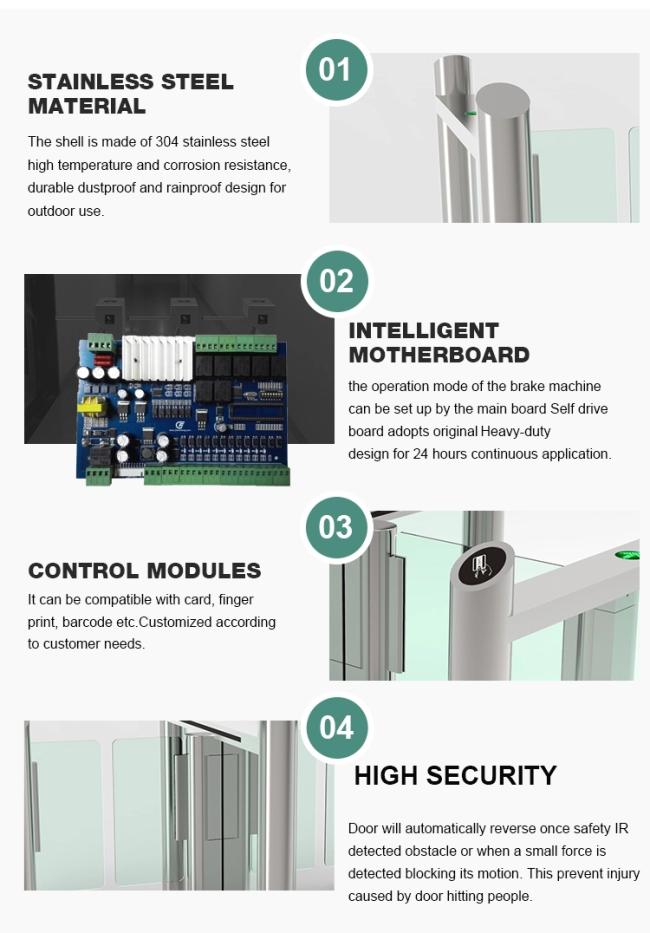 01

STAINLESS STEEL MATERIAL

The shell is made of 304 stainless steel high temperature and corrosion resistance, durable dustproof and rainproof design for outdoor use.

02

INTELLIGENT MOTHERBOARD

the operation mode of the brake machine can be set up by the main board Self drive board adopts original Heavy-duty design for 24 hours continuous application.

03

CONTROL MODULES

It can be compatible with card, finger print, barcode etc.Customized according to customer needs.

04

HIGH SECURITY

Door will automatically reverse once safety IR detected obstacle or when a small force is detected blocking its motion. This prevent injury caused by door hitting people.