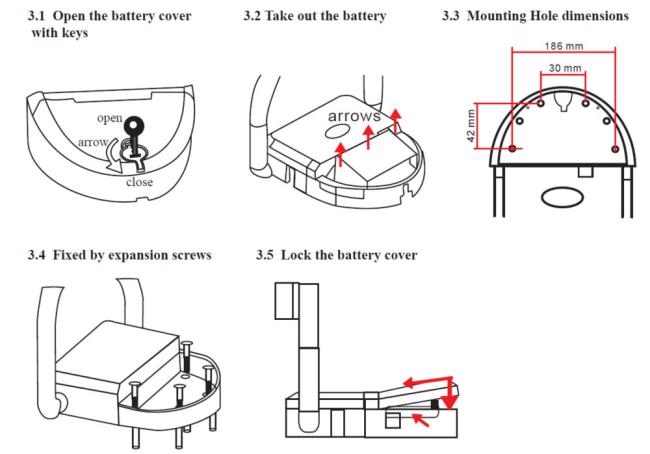 3.1 Open the battery cover with keys

open

arrow

close

3.2 Take out the battery

arrows

3.3 Mounting Hole dimensions

186 mm

30 mm

42 mm

3.4 Fixed by expansion screws

3.5 Lock the battery cover