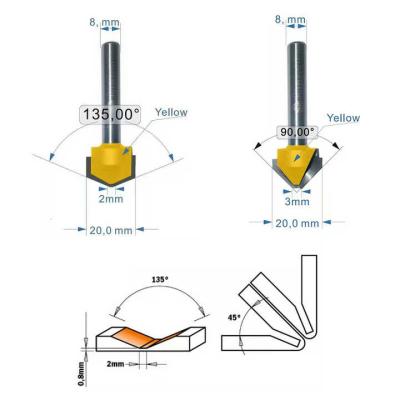 8, mm

135,00°

Yellow

2mm

20,0 mm

8, mm

Yellow

90,00°

3mm

20,0 mm

135°

0,8mm

2mm

45°