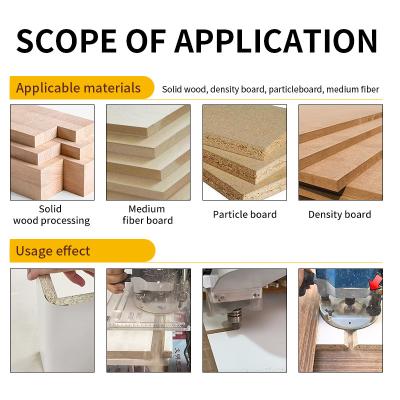 SCOPE OF APPLICATION

Applicable materials

Solid wood, density board, particleboard, medium fiber

Solid wood processing

Medium fiber board

Particle board

Density board

Usage effect