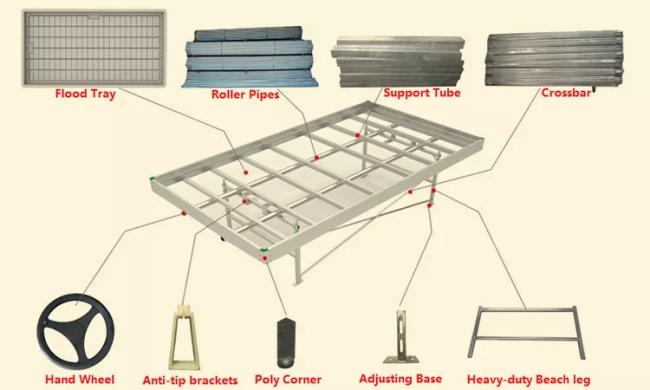 Flood Tray
Roller Pipes
Support Tube
Crossbar
Hand Wheel
Anti-tip brackets
Poly Corner
Adjusting Base
Heavy-duty Beach leg