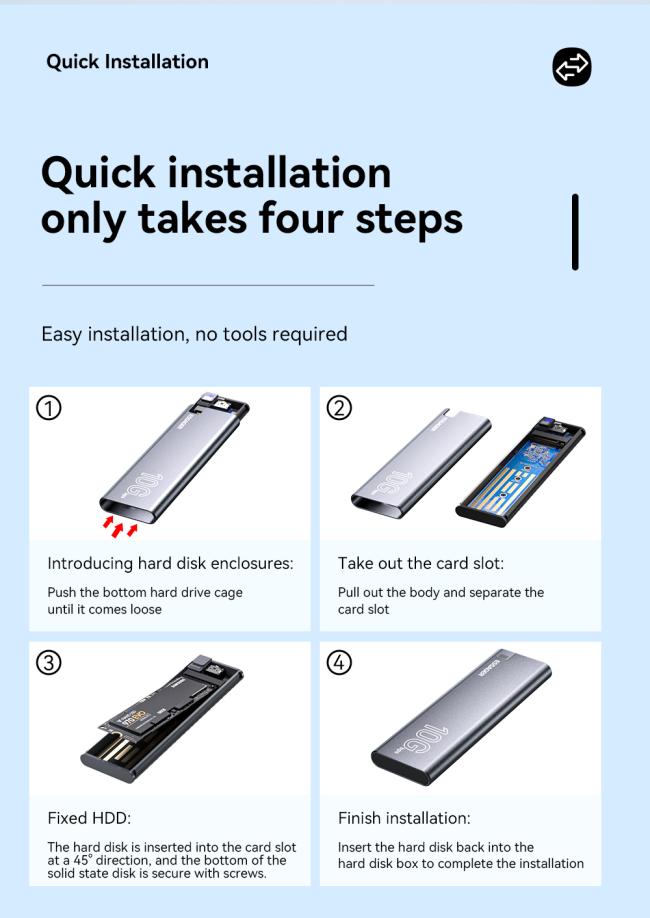 Quick Installation

Quick installation only takes four steps

Easy installation, no tools required

①

10G

Introducing hard disk enclosures:

Push the bottom hard drive cage until it comes loose

②

10G

Take out the card slot:

Pull out the body and separate the card slot

③

Fixed HDD:

The hard disk is inserted into the card slot at a 45° direction, and the bottom of the solid state disk is secure with screws.

④

10G

Finish installation:

Insert the hard disk back into the hard disk box to complete the installation