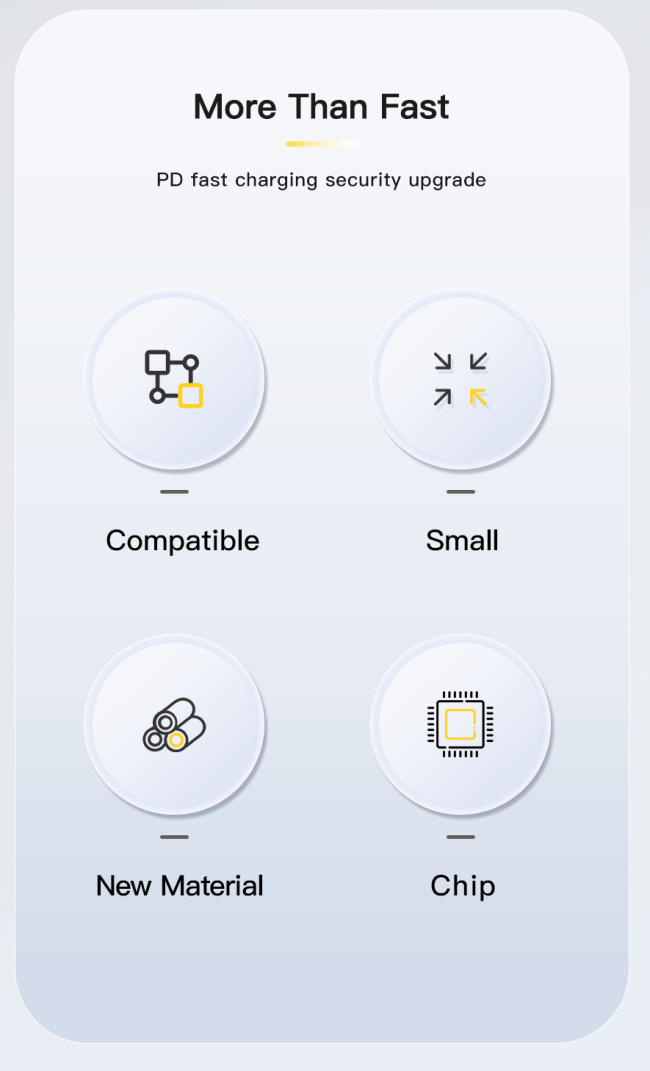 More Than Fast

PD fast charging security upgrade

Compatible

Small

New Material

Chip