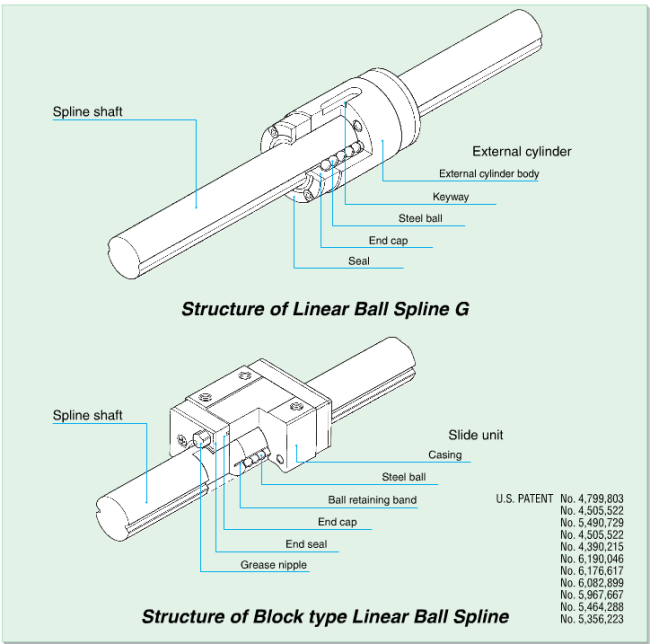 Spline shaft

External cylinder

External cylinder body

Keyway

Steel ball

End cap

Seal

Structure of Linear Ball Spline G

Spline shaft

Slide unit

Casing

Steel ball

Ball retaining band

End cap

End seal

Grease nipple

U.S. PATENT No. 4,799,803
No. 4,505,522
No. 5,490,729
No. 4,505,522
No. 4,390,215
No. 6,190,046
No. 6,176,617
No. 6,082,899
No. 5,967,667
No. 5,464,288
No. 5,356,223

Structure of Block type Linear Ball Spline