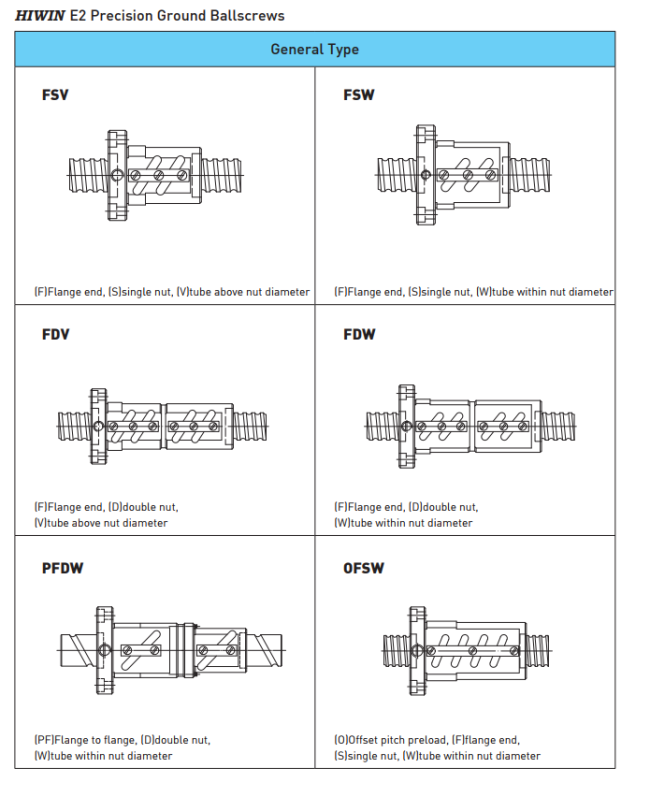 HIWIN E2 Precision Ground Ballscrews

General Type

FSV

(F)Flange end, (S)single nut, (V)tube above nut diameter

FSW

(F)Flange end, (S)single nut, (W)tube within nut diameter

FDV

(F)Flange end, (D)double nut, (V)tube above nut diameter

FDW

(F)Flange end, (D)double nut, (W)tube within nut diameter

PFDW

(PF)Flange to flange, (D)double nut, (W)tube within nut diameter

OFSW

(O)Offset pitch preload, (F)flange end, (S)single nut, (W)tube within nut diameter