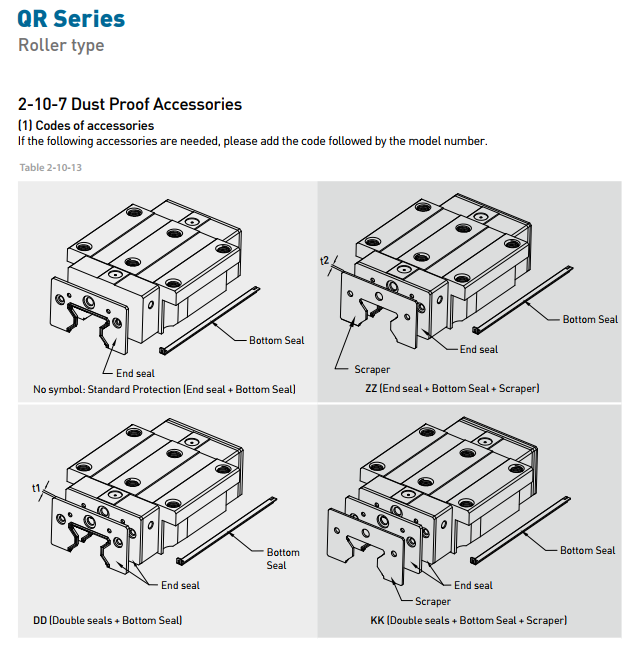 QR Series
Roller type

2-10-7 Dust Proof Accessories
(1) Codes of accessories
If the following accessories are needed, please add the code followed by the model number.

Table 2-10-13

Bottom Seal
End seal
No symbol: Standard Protection (End seal + Bottom Seal)

t2
Bottom Seal
End seal
Scraper
ZZ (End seal + Bottom Seal + Scraper)

t1
Bottom Seal
End seal
DD (Double seals + Bottom Seal)

Bottom Seal
End seal
Scraper
KK (Double seals + Bottom Seal + Scraper)