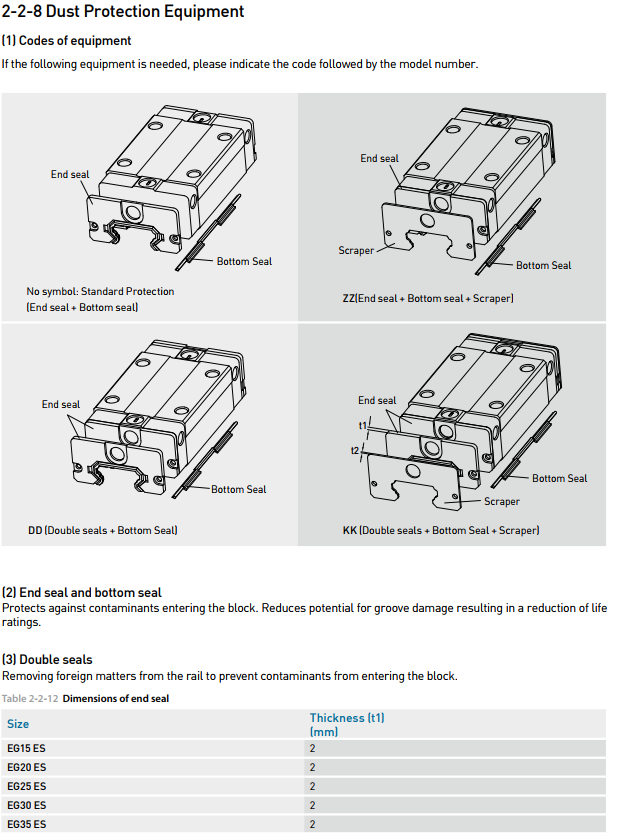 2-2-8 Dust Protection Equipment

(1) Codes of equipment

If the following equipment is needed, please indicate the code followed by the model number.

End seal

Bottom Seal

No symbol: Standard Protection
(End seal + Bottom seal)

End seal

Scraper

Bottom Seal

ZZ(End seal + Bottom seal + Scraper)

End seal

Bottom Seal

DD (Double seals + Bottom Seal)

End seal

t1

t2

Bottom Seal

Scraper

KK (Double seals + Bottom Seal + Scraper)

(2) End seal and bottom seal

Protects against contaminants entering the block. Reduces potential for groove damage resulting in a reduction of life ratings.

(3) Double seals

Removing foreign matters from the rail to prevent contaminants from entering the block.

Table 2-2-12 Dimensions of end seal

| Size | Thickness (t1) (mm) |
|---|---|
| EG15 ES | 2 |
| EG20 ES | 2 |
| EG25 ES | 2 |
| EG30 ES | 2 |
| EG35 ES | 2 |