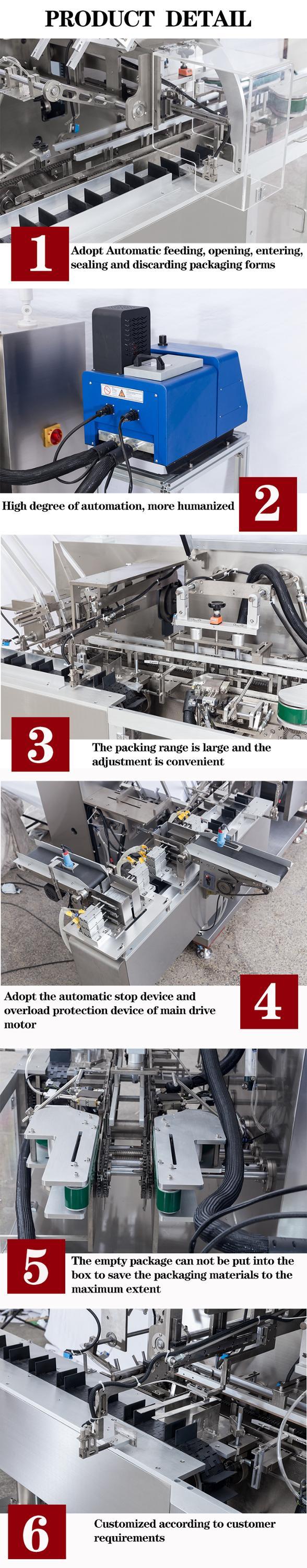 PRODUCT DETAIL

1

Adopt Automatic feeding, opening, entering, sealing and discarding packaging forms

High degree of automation, more humanized

2

3

The packing range is large and the adjustment is convenient

Adopt the automatic stop device and overload protection device of main drive motor

4

5

The empty package can not be put into the box to save the packaging materials to the maximum extent

6

Customized according to customer requirements