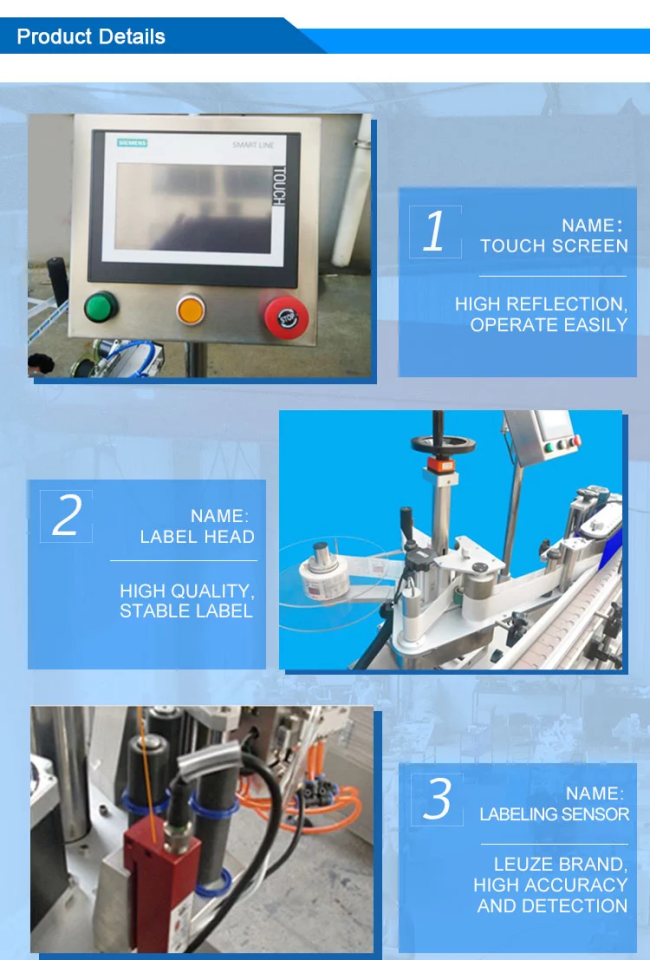 Product Details

SIEMENS SMART LINE TOUCH

1
NAME:
TOUCH SCREEN

HIGH REFLECTION, OPERATE EASILY

2
NAME:
LABEL HEAD

HIGH QUALITY, STABLE LABEL

3
NAME:
LABELING SENSOR

LEUZE BRAND, HIGH ACCURACY AND DETECTION