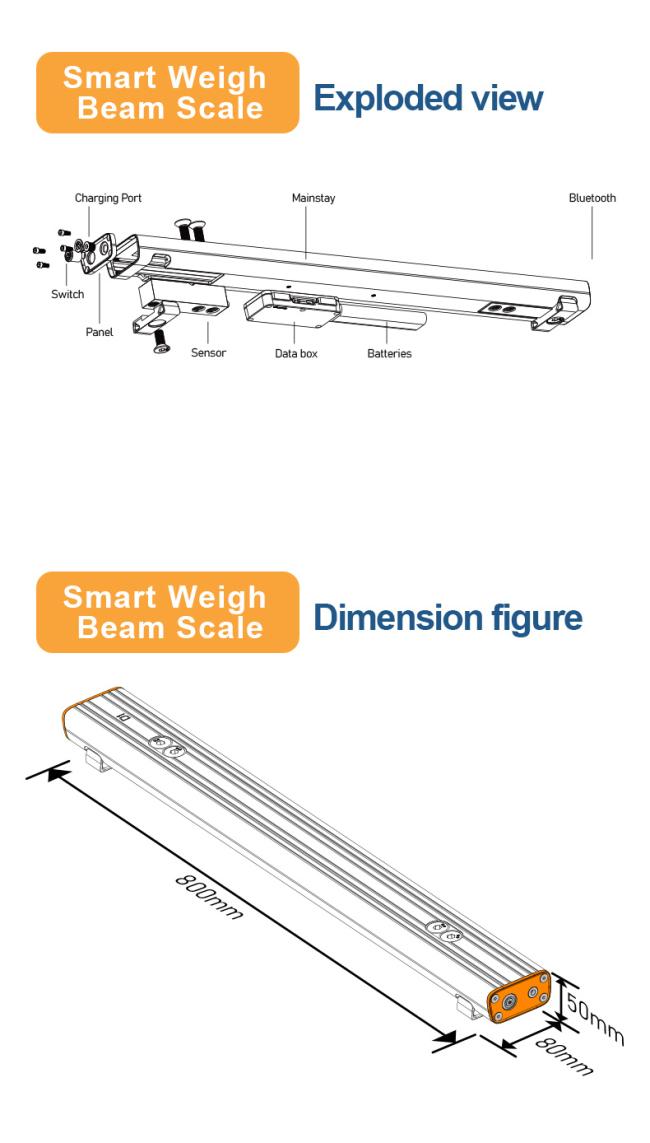 Smart Weigh Beam Scale

Exploded view

Charging Port
Mainstay
Bluetooth
Switch
Panel
Sensor
Data box
Batteries

Smart Weigh Beam Scale

Dimension figure

800mm
50mm
80mm