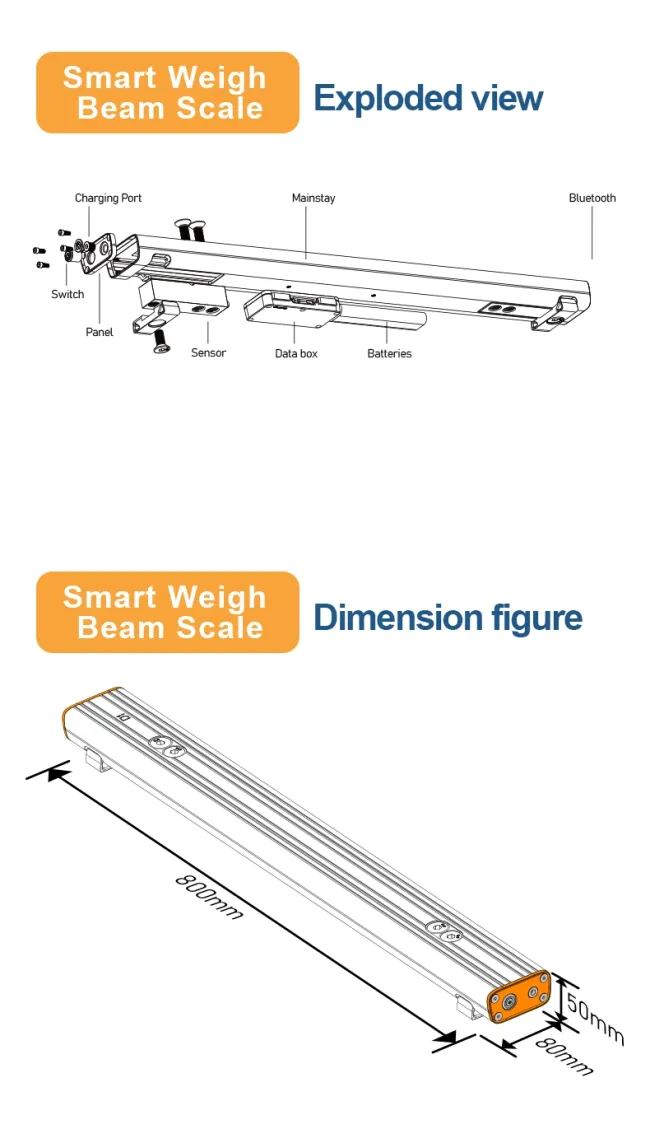 Smart Weigh Beam Scale

Exploded view

Charging Port
Mainstay
Bluetooth
Switch
Panel
Sensor
Data box
Batteries

Smart Weigh Beam Scale

Dimension figure

800mm
50mm
80mm