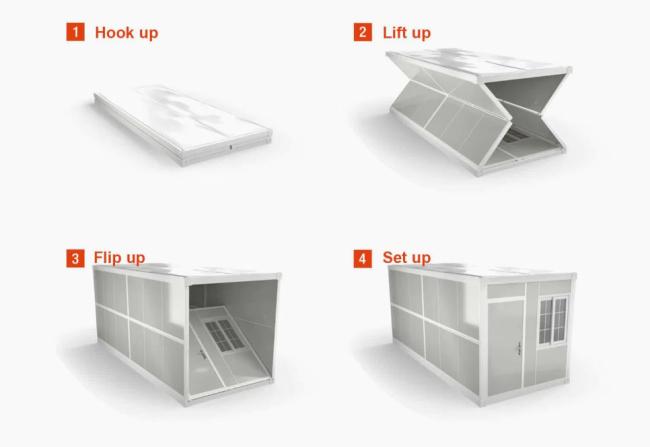 1 Hook up

2 Lift up

3 Flip up

4 Set up