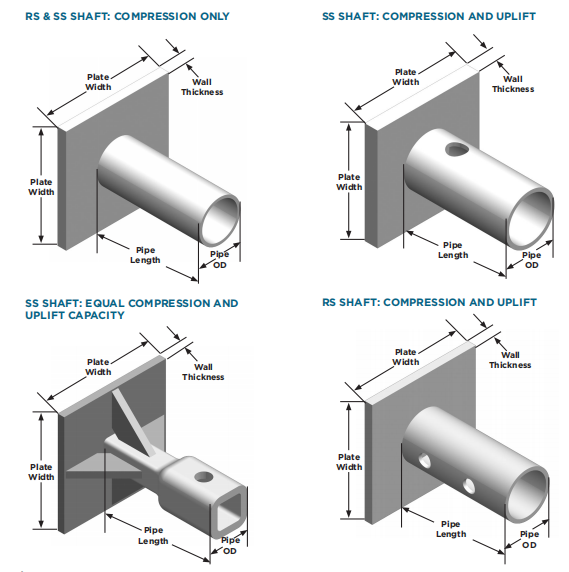 RS & SS SHAFT: COMPRESSION ONLY

Plate Width

Wall Thickness

Plate Width

Pipe Length

Pipe OD

SS SHAFT: COMPRESSION AND UPLIFT

Plate Width

Wall Thickness

Plate Width

Pipe Length

Pipe OD

SS SHAFT: EQUAL COMPRESSION AND UPLIFT CAPACITY

Plate Width

Wall Thickness

Plate Width

Pipe Length

Pipe OD

RS SHAFT: COMPRESSION AND UPLIFT

Plate Width

Wall Thickness

Plate Width

Pipe Length

Pipe OD