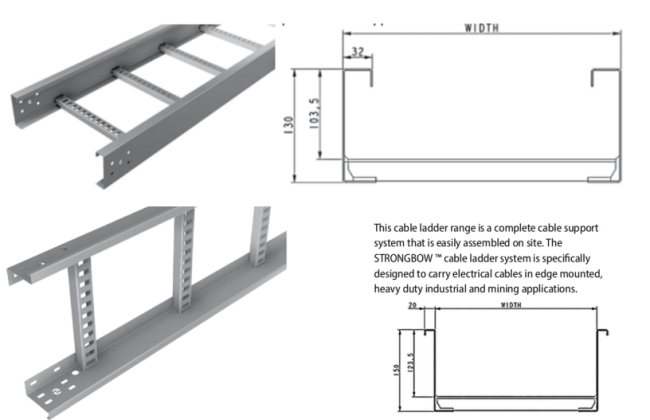 WIDTH

32

130

103,5

This cable ladder range is a complete cable support system that is easily assembled on site. The STRONGBOW ™ cable ladder system is specifically designed to carry electrical cables in edge mounted, heavy duty industrial and mining applications.

20

WIDTH

150

123,5