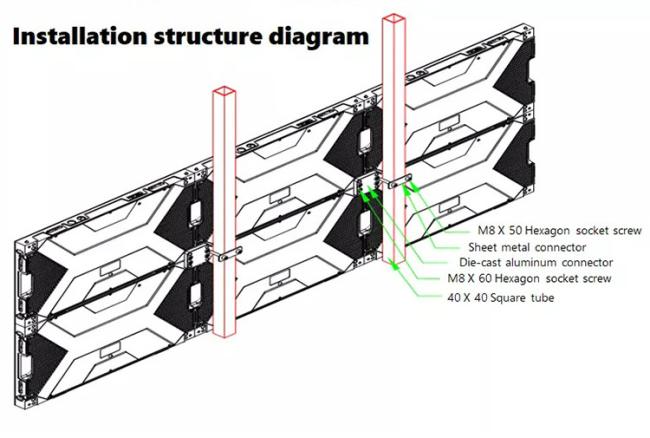 Installation structure diagram

M8 X 50 Hexagon socket screw
Sheet metal connector
Die-cast aluminum connector
M8 X 60 Hexagon socket screw
40 X 40 Square tube