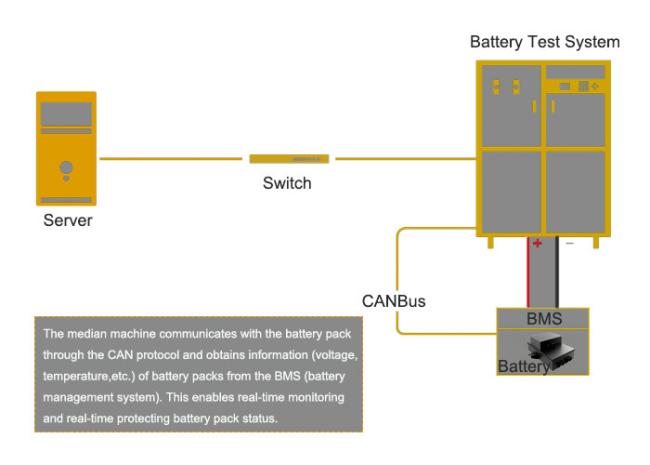 Battery Test System

Switch

Server

+

−

CANBus

BMS

Battery

The median machine communicates with the battery pack through the CAN protocol and obtains information (voltage, temperature,etc.) of battery packs from the BMS (battery management system). This enables real-time monitoring and real-time protecting battery pack status.