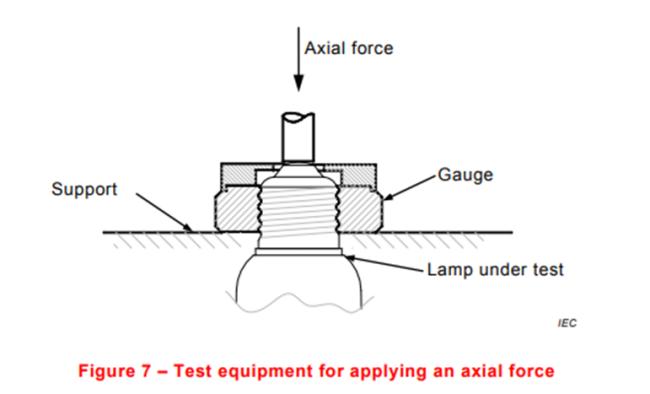 Axial force

Gauge

Support

Lamp under test

IEC

Figure 7 – Test equipment for applying an axial force