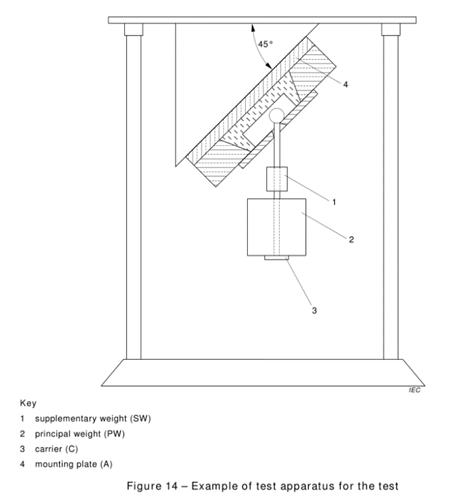 45°

4

1

2

3

IEC

Key

1 supplementary weight (SW)

2 principal weight (PW)

3 carrier (C)

4 mounting plate (A)

Figure 14 – Example of test apparatus for the test