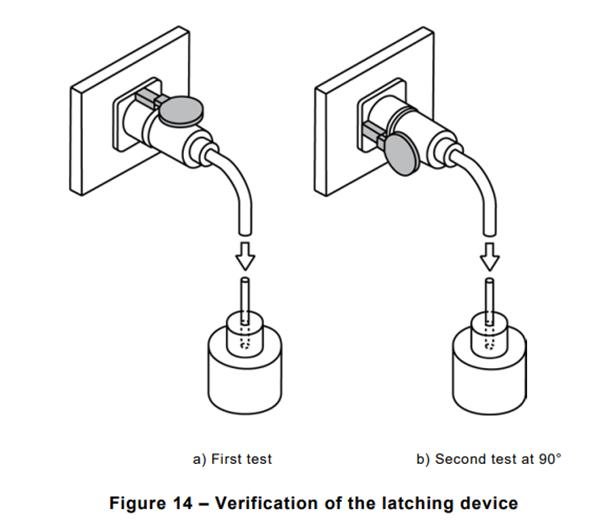 a) First test

b) Second test at 90°

Figure 14 – Verification of the latching device