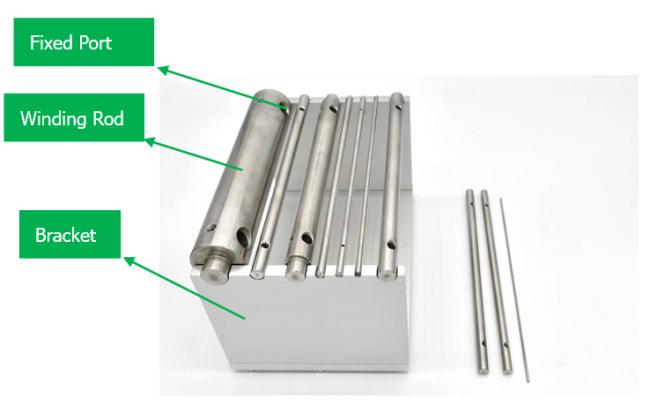 Fixed Port

Winding Rod

Bracket