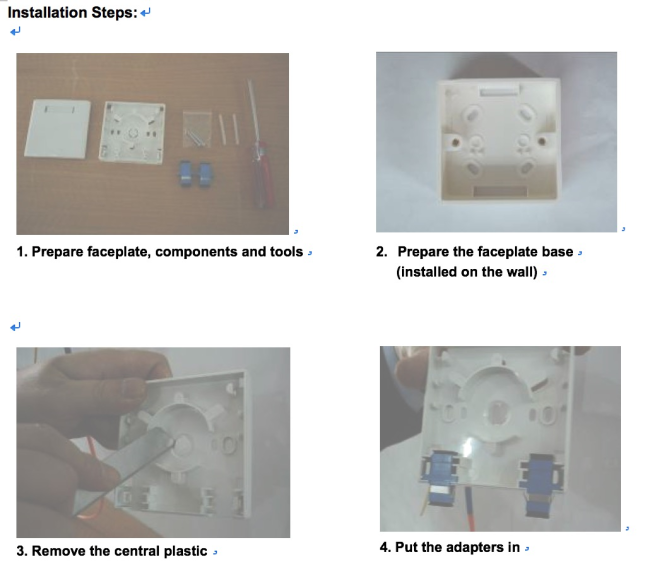 Installation Steps:

1. Prepare faceplate, components and tools

2. Prepare the faceplate base (installed on the wall)

3. Remove the central plastic

4. Put the adapters in