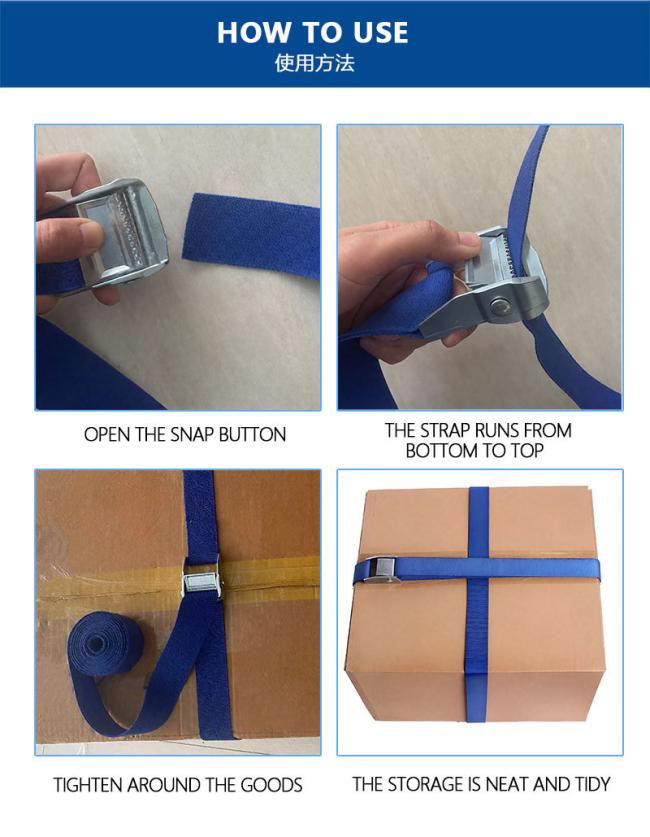 HOW TO USE
使用方法

OPEN THE SNAP BUTTON

THE STRAP RUNS FROM BOTTOM TO TOP

TIGHTEN AROUND THE GOODS

THE STORAGE IS NEAT AND TIDY