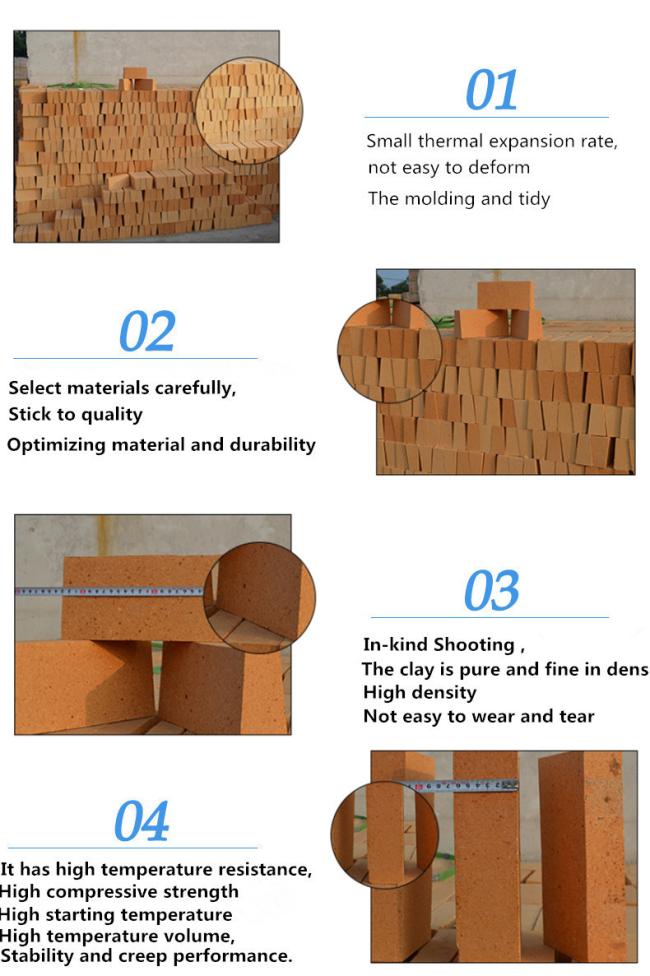 01

Small thermal expansion rate, not easy to deform

The molding and tidy

02

Select materials carefully,
Stick to quality
Optimizing material and durability

03

In-kind Shooting ,
The clay is pure and fine in dens
High density
Not easy to wear and tear

04

It has high temperature resistance,
High compressive strength
High starting temperature
High temperature volume,
Stability and creep performance.