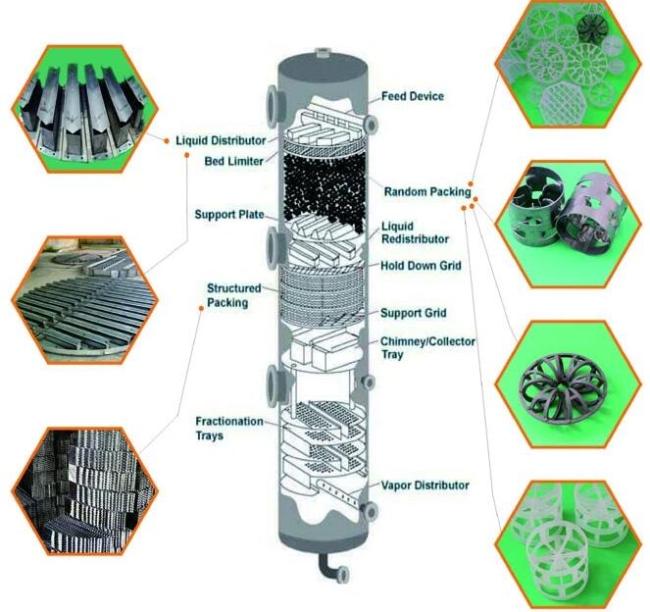 Feed Device
Liquid Distributor
Bed Limiter
Random Packing
Support Plate
Liquid Redistributor
Hold Down Grid
Structured Packing
Support Grid
Chimney/Collector Tray
Fractionation Trays
Vapor Distributor