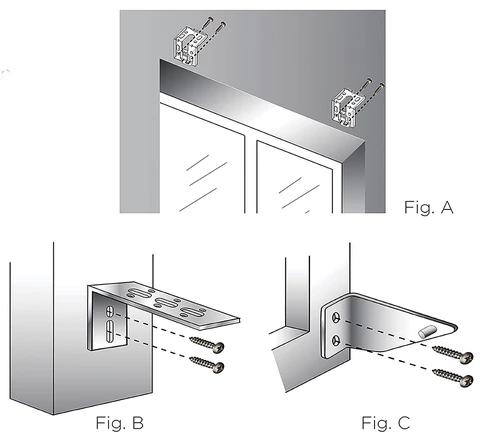 Fig. A

Fig. B

Fig. C