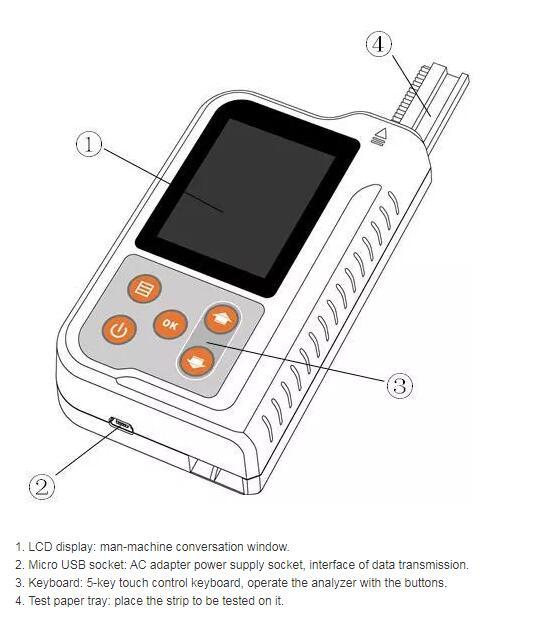 ④

①

OK

③

②

1. LCD display: man-machine conversation window.
2. Micro USB socket: AC adapter power supply socket, interface of data transmission.
3. Keyboard: 5-key touch control keyboard, operate the analyzer with the buttons.
4. Test paper tray: place the strip to be tested on it.