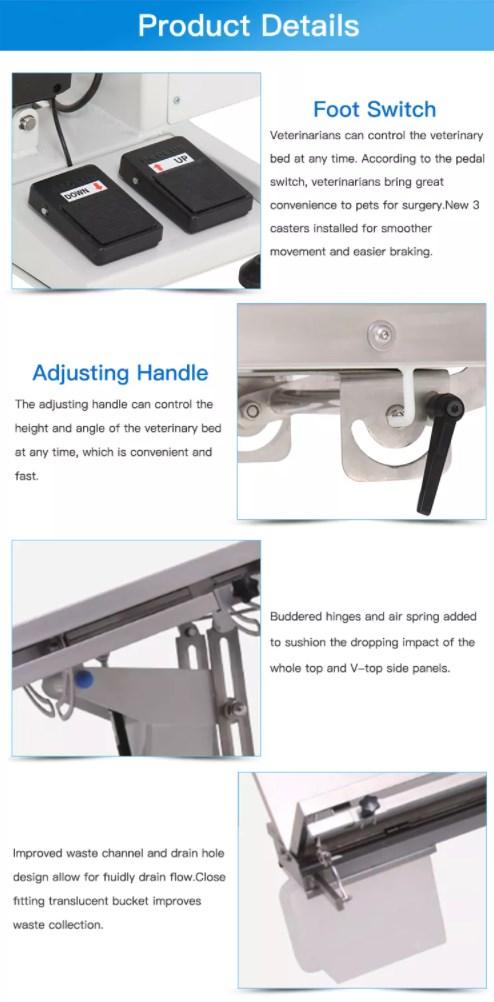 Product Details

DOWN
UP

Foot Switch

Veterinarians can control the veterinary bed at any time. According to the pedal switch, veterinarians bring great convenience to pets for surgery.New 3 casters installed for smoother movement and easier braking.

Adjusting Handle

The adjusting handle can control the height and angle of the veterinary bed at any time, which is convenient and fast.

Buddered hinges and air spring added to sushion the dropping impact of the whole top and V-top side panels.

Improved waste channel and drain hole design allow for fiuidly drain flow.Close fitting translucent bucket improves waste collection.